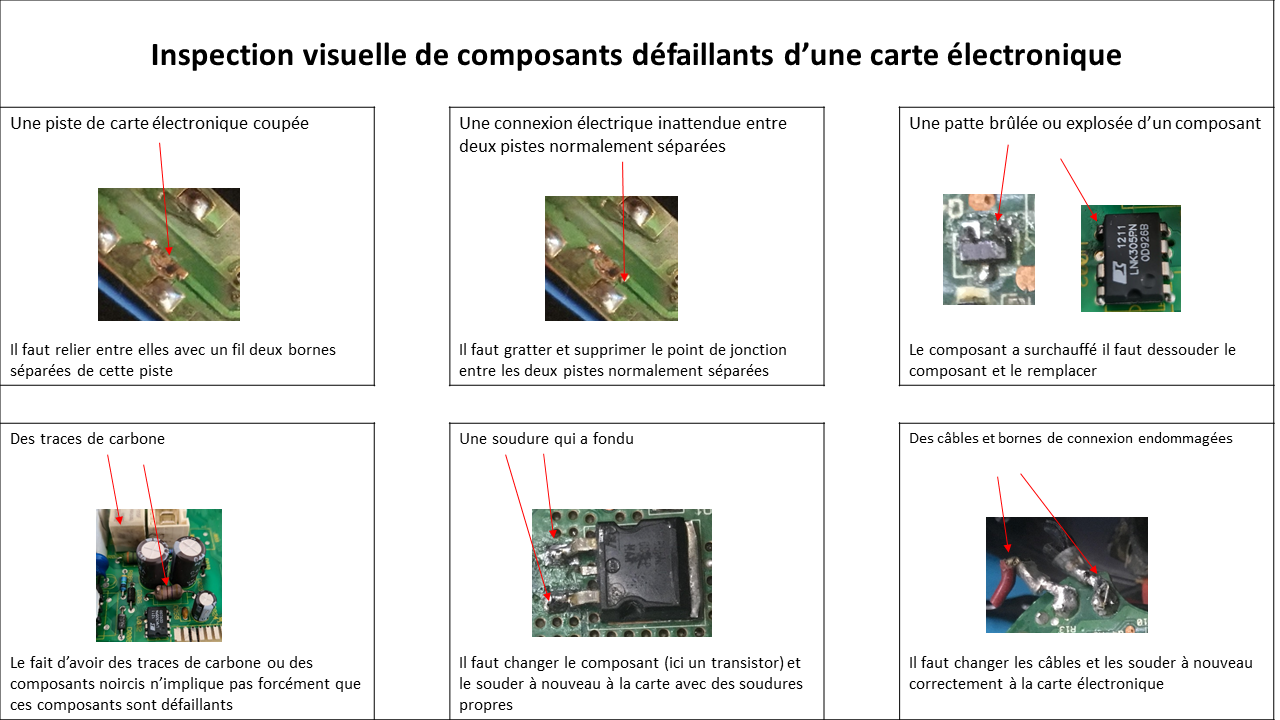 Inspection visuelle de composants défaillants d'une carte électronique

Une piste de carte électronique coupée

Il faut relier entre elles avec un fil deux bornes séparées de cette piste

Une connexion électrique inattendue entre deux pistes normalement séparées

Il faut gratter et supprimer le point de jonction entre les deux pistes normalement séparées

Une patte brûlée ou explosée d'un composant

1211
LNK305PN
OD926B

Le composant a surchauffé il faut dessouder le composant et le remplacer

Des traces de carbone

Le fait d'avoir des traces de carbone ou des composants noircis n'implique pas forcément que ces composants sont défaillants

Une soudure qui a fondu

Il faut changer le composant (ici un transistor) et le souder à nouveau à la carte avec des soudures propres

Des câbles et bornes de connexion endommagées

Il faut changer les câbles et les souder à nouveau correctement à la carte électronique