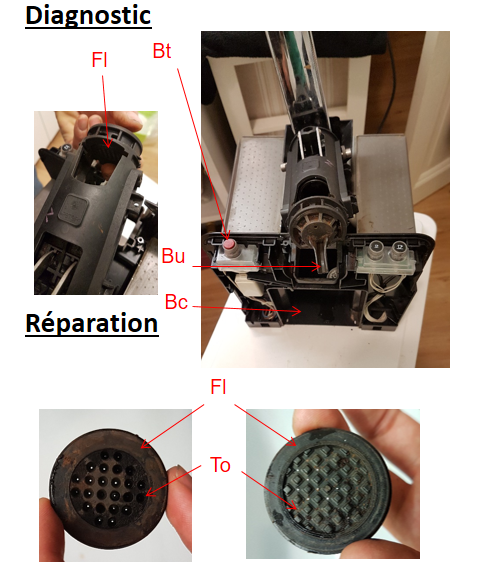 Diagnostic

Fl

Bt

Bu

Bc

Réparation

Fl

To